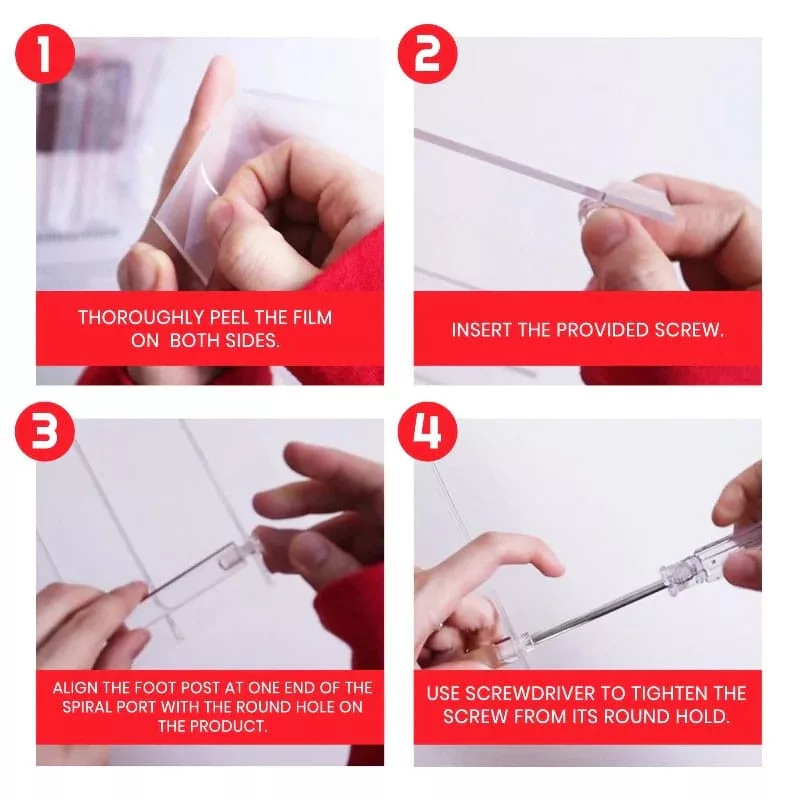 1

THOROUGHLY PEEL THE FILM ON BOTH SIDES.

2

INSERT THE PROVIDED SCREW.

3

ALIGN THE FOOT POST AT ONE END OF THE SPIRAL PORT WITH THE ROUND HOLE ON THE PRODUCT.

4

USE SCREWDRIVER TO TIGHTEN THE SCREW FROM ITS ROUND HOLD.